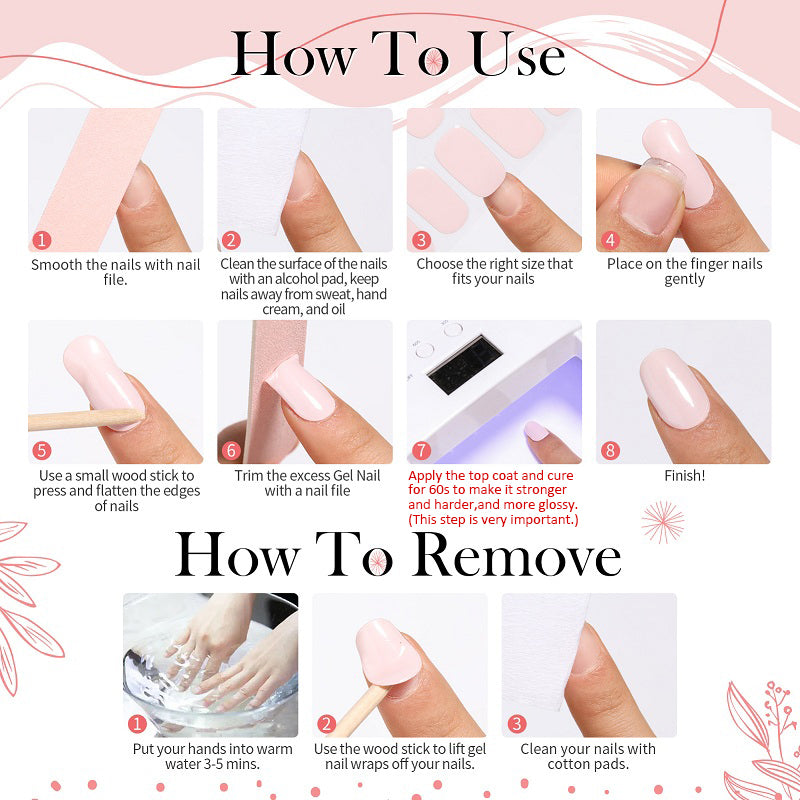 How To Use

1
Smooth the nails with nail file.

2
Clean the surface of the nails with an alcohol pad, keep nails away from sweat, hand cream, and oil

3
Choose the right size that fits your nails

4
Place on the finger nails gently

5
Use a small wood stick to press and flatten the edges of nails

6
Trim the excess Gel Nail with a nail file

7
Apply the top coat and cure for 60s to make it stronger and harder,and more glossy. (This step is very important.)

8
Finish!

How To Remove

1
Put your hands into warm water 3-5 mins.

2
Use the wood stick to lift gel nail wraps off your nails.

3
Clean your nails with cotton pads.